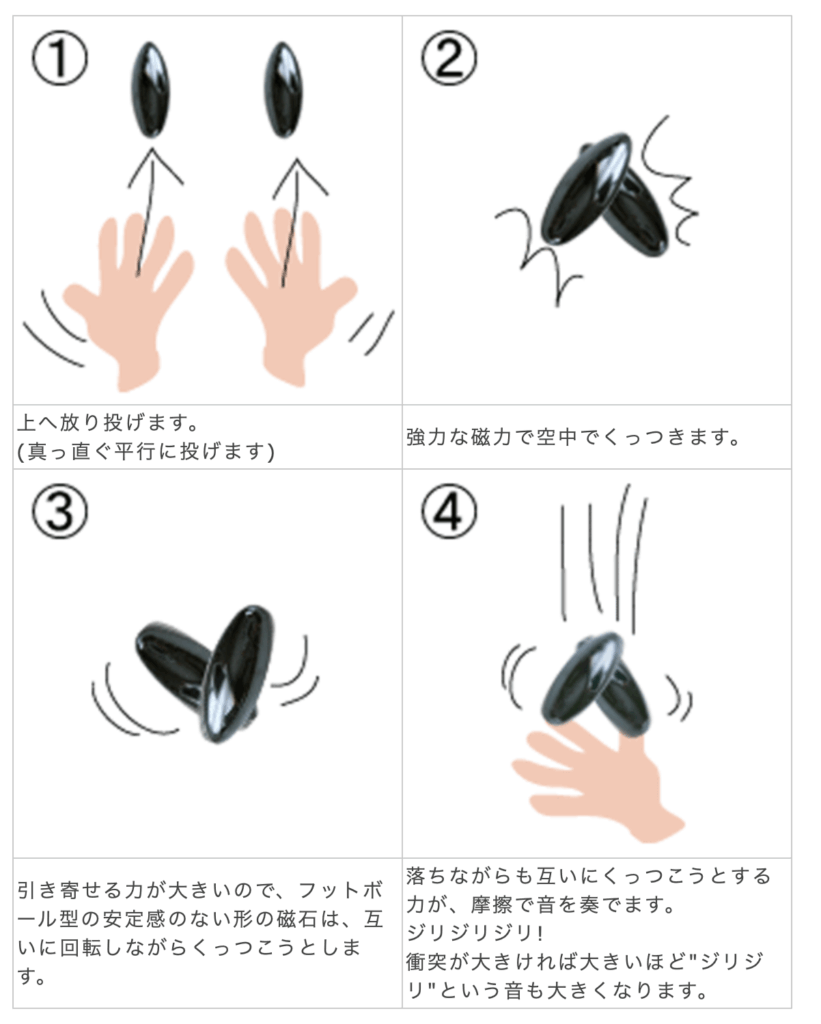 | ① | ② |
|---|---|
| 上へ放り投げます。 (真っ直ぐ平行に投げます) | 強力な磁力で空中でくっつきます。 |
| ③ | ④ |
| 引き寄せる力が大きいので、フットボール型の安定感のない形の磁石は、互いに回転しながらくっつこうとします。 | 落ちながらも互いにくっつこうとする力が、摩擦で音を奏でます。 ジリジリジリ! 衝突が大きければ大きいほど"ジリジリ"という音も大きくなります。 |