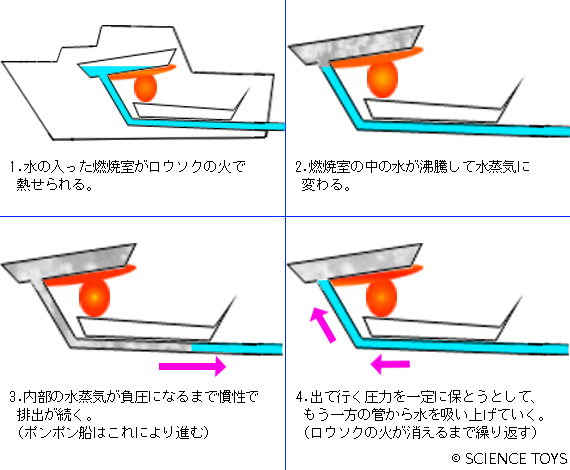 1.水の入った燃焼室がロウソクの火で熱せられる。

2.燃焼室の中の水が沸騰して水蒸気に変わる。

3.内部の水蒸気が負圧になるまで慣性で排出が続く。
（ポンポン船はこれにより進む）

4.出て行く圧力を一定に保とうとして、もう一方の管から水を吸い上げていく。
（ロウソクの火が消えるまで繰り返す）

© SCIENCE TOYS